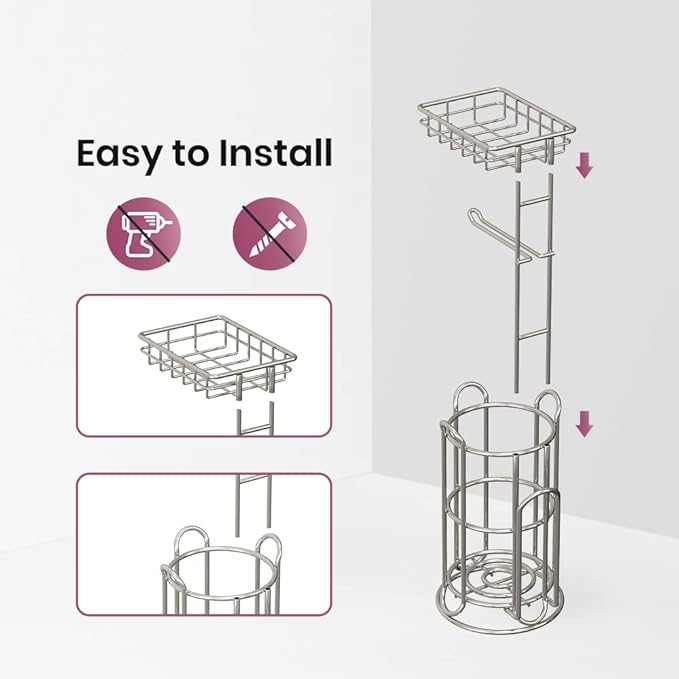 Easy to Install