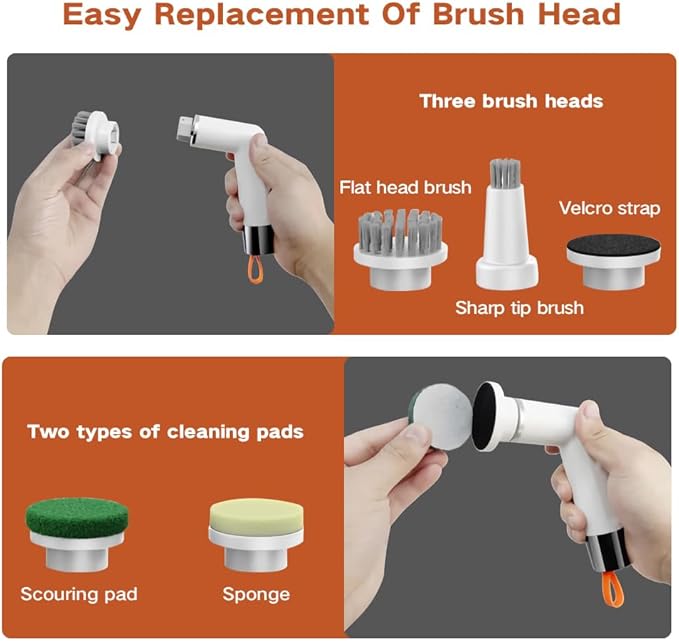 Easy Replacement Of Brush Head

Three brush heads

Flat head brush

Velcro strap

Sharp tip brush

Two types of cleaning pads

Scouring pad

Sponge